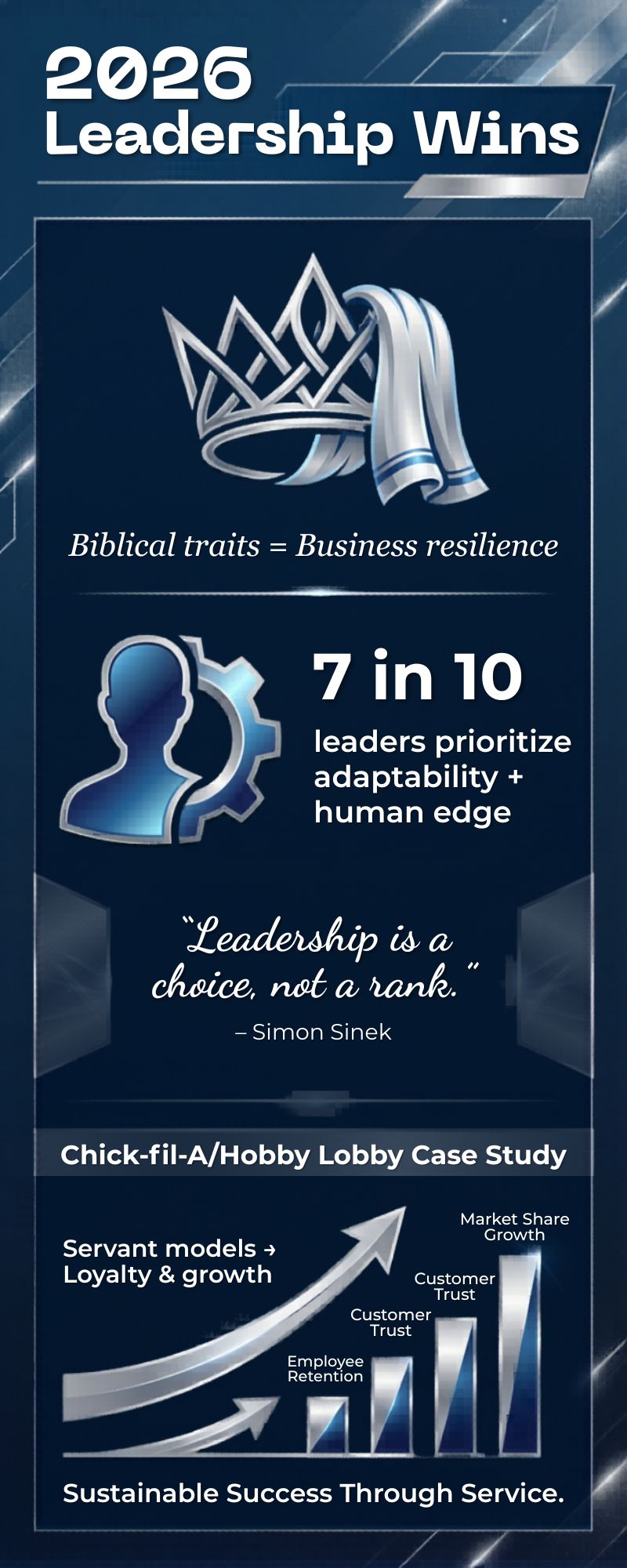 2026
Leadership Wins

Biblical traits = Business resilience

7 in 10
leaders prioritize adaptability + human edge

"Leadership is a choice, not a rank."
– Simon Sinek

Chick-fil-A/Hobby Lobby Case Study

Servant models → Loyalty & growth

Employee Retention

Customer Trust

Customer Trust

Market Share Growth

Sustainable Success Through Service.